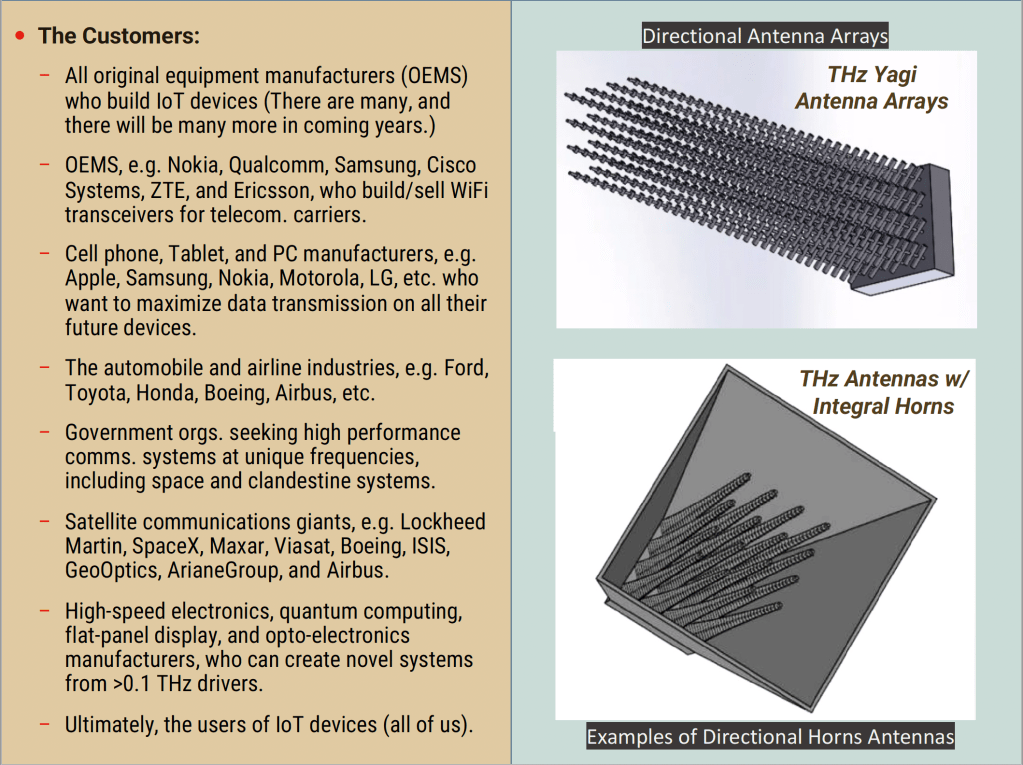 • The Customers:

– All original equipment manufacturers (OEMS) who build IoT devices (There are many, and there will be many more in coming years.)

– OEMS, e.g. Nokia, Qualcomm, Samsung, Cisco Systems, ZTE, and Ericsson, who build/sell WiFi transceivers for telecom. carriers.

– Cell phone, Tablet, and PC manufacturers, e.g. Apple, Samsung, Nokia, Motorola, LG, etc. who want to maximize data transmission on all their future devices.

– The automobile and airline industries, e.g. Ford, Toyota, Honda, Boeing, Airbus, etc.

– Government orgs. seeking high performance comms. systems at unique frequencies, including space and clandestine systems.

– Satellite communications giants, e.g. Lockheed Martin, SpaceX, Maxar, Viasat, Boeing, ISIS, GeoOptics, ArianeGroup, and Airbus.

– High-speed electronics, quantum computing, flat-panel display, and opto-electronics manufacturers, who can create novel systems from >0.1 THz drivers.

– Ultimately, the users of IoT devices (all of us).

Directional Antenna Arrays

THz Yagi Antenna Arrays

THz Antennas w/ Integral Horns

Examples of Directional Horns Antennas